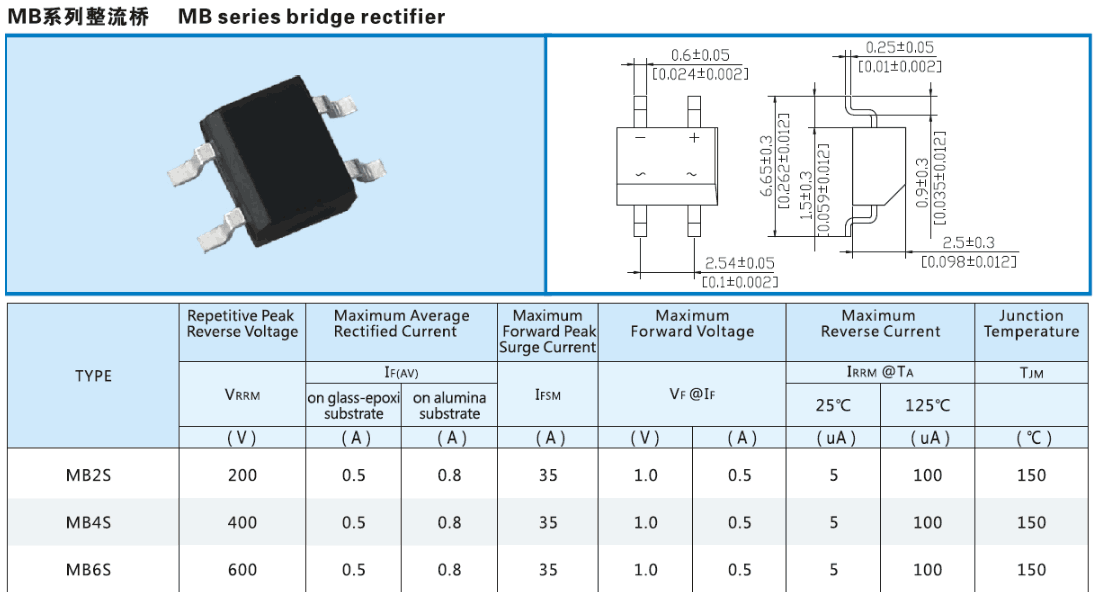 MB系列整流桥 MB series bridge rectifier

0.6±0.05
[0.024±0.002]

0.25±0.05
[0.01±0.002]

− +
~ ~

6.65±0.3
[0.262±0.012]

1.5±0.3
[0.059±0.012]

0.9±0.3
[0.035±0.012]

2.5±0.3
[0.098±0.012]

2.54±0.05
[0.1±0.002]

| TYPE | Repetitive Peak Reverse Voltage | Maximum Average Rectified Current | | Maximum Forward Peak Surge Current | Maximum Forward Voltage | | Maximum Reverse Current | | Junction Temperature |
|---|---|---|---|---|---|---|---|---|---|
| | $V_{RRM}$ | $I_{F(AV)}$ | | $I_{FSM}$ | $V_F$ @$I_F$ | | $I_{RRM}$ @$T_A$ | | $T_{JM}$ |
| | | on glass-epoxi substrate | on alumina substrate | | | | 25℃ | 125℃ | |
| | ( V ) | ( A ) | ( A ) | ( A ) | ( V ) | ( A ) | ( uA ) | ( uA ) | ( ℃ ) |
| MB2S | 200 | 0.5 | 0.8 | 35 | 1.0 | 0.5 | 5 | 100 | 150 |
| MB4S | 400 | 0.5 | 0.8 | 35 | 1.0 | 0.5 | 5 | 100 | 150 |
| MB6S | 600 | 0.5 | 0.8 | 35 | 1.0 | 0.5 | 5 | 100 | 150 |